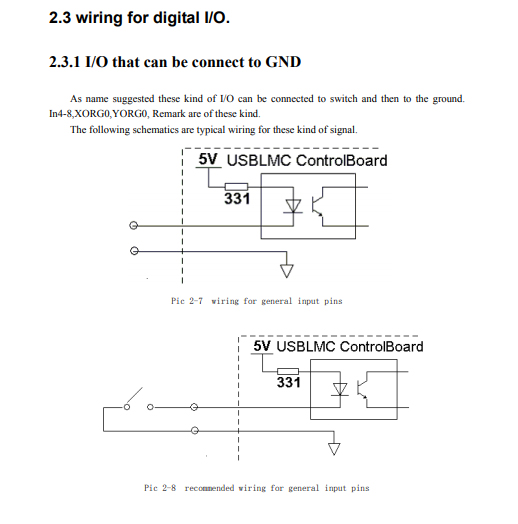 2.3 wiring for digital I/O.

2.3.1 I/O that can be connect to GND

As name suggested these kind of I/O can be connected to switch and then to the ground. In4-8,XORG0,YORG0, Remark are of these kind.

The following schematics are typical wiring for these kind of signal.

5V USBLMC ControlBoard

331

Pic 2-7 wiring for general input pins

5V USBLMC ControlBoard

331

Pic 2-8 recommended wiring for general input pins