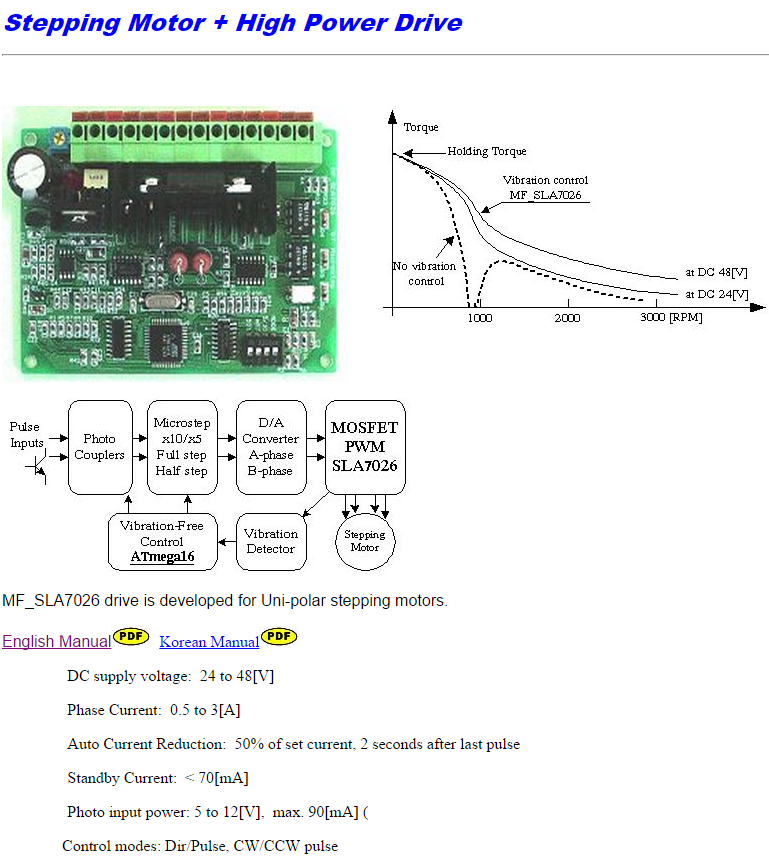 Stepping Motor + High Power Drive

Torque
Holding Torque
Vibration control
MF_SLA7026
No vibration control
at DC 48[V]
at DC 24[V]
1000
2000
3000 [RPM]

Pulse Inputs
Photo Couplers
Microstep x10/x5 Full step Half step
D/A Converter A-phase B-phase
MOSFET PWM SLA7026
Vibration-Free Control ATmega16
Vibration Detector
Stepping Motor

MF_SLA7026 drive is developed for Uni-polar stepping motors.

English Manual PDF Korean Manual PDF

DC supply voltage: 24 to 48[V]

Phase Current: 0.5 to 3[A]

Auto Current Reduction: 50% of set current, 2 seconds after last pulse

Standby Current: < 70[mA]

Photo input power: 5 to 12[V], max. 90[mA] (

Control modes: Dir/Pulse, CW/CCW pulse