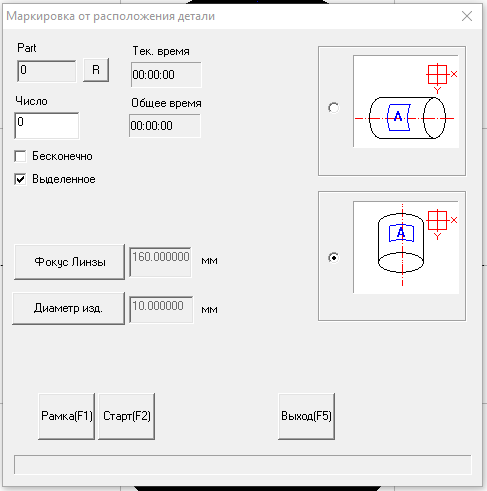 Маркировка от расположения детали

Part
0
R

Тек. время
00:00:00

Число
0

Общее время
00:00:00

Бесконечно

Выделенное

Фокус Линзы
160.000000
мм

Диаметр изд.
10.000000
мм

X
Y
A

X
Y
A

Рамка(F1)
Старт(F2)
Выход(F5)